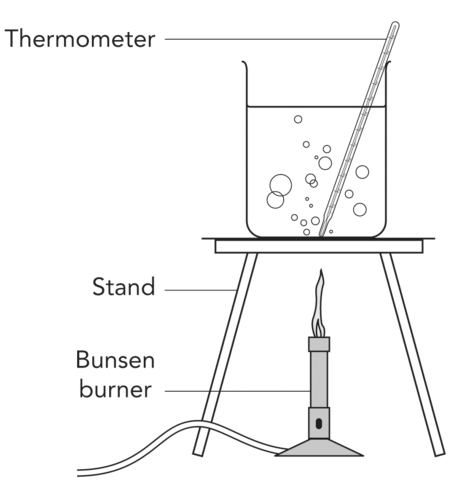 Thermometer

Stand

Bunsen burner